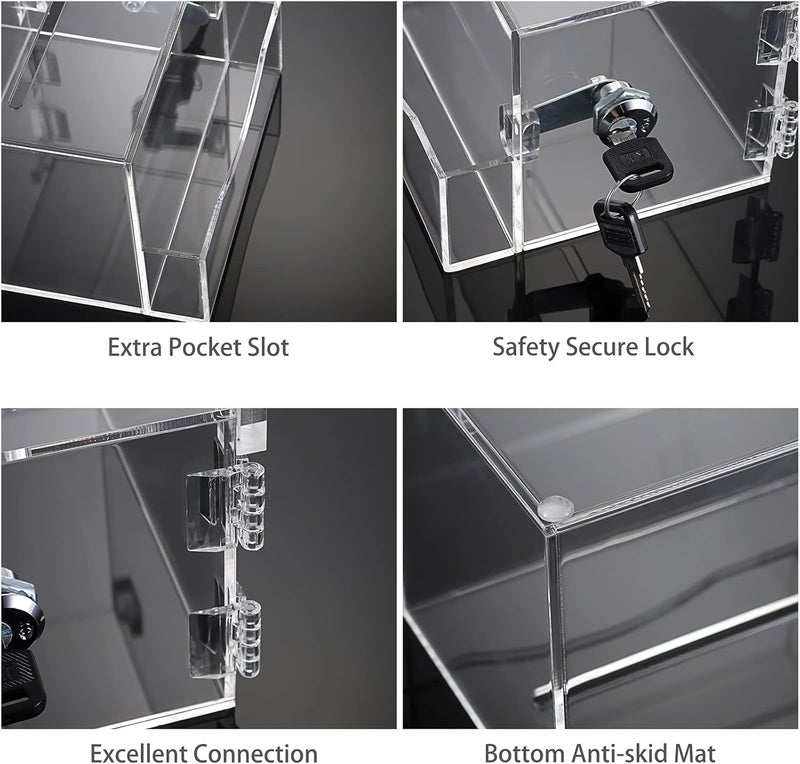 Extra Pocket Slot

Safety Secure Lock

Excellent Connection

Bottom Anti-skid Mat